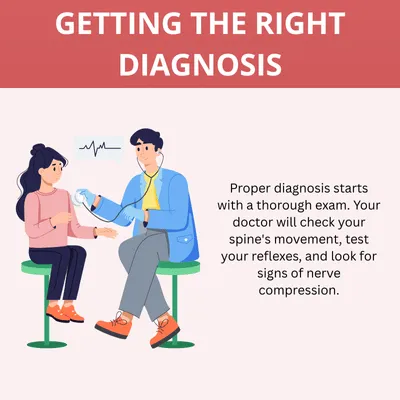 GETTING THE RIGHT DIAGNOSIS

Proper diagnosis starts with a thorough exam. Your doctor will check your spine's movement, test your reflexes, and look for signs of nerve compression.